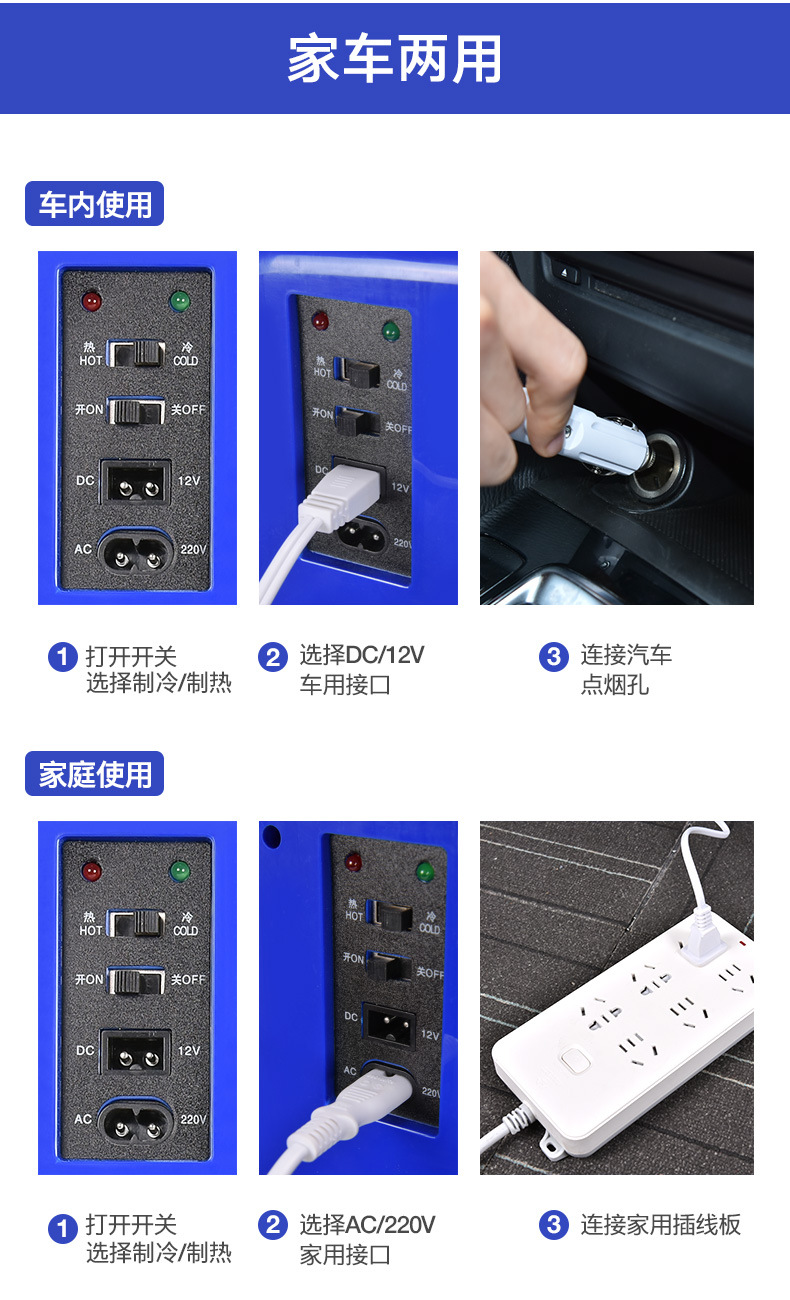 家车两用

车内使用

热 HOT 冷 COLD
开ON 关OFF
DC 12V
AC 220V

热 HOT 冷 COLD
开ON 关OFF
DC 12V
220V

1 打开开关 选择制冷/制热

2 选择DC/12V 车用接口

3 连接汽车 点烟孔

家庭使用

热 HOT 冷 COLD
开ON 关OFF
DC 12V
AC 220V

热 HOT 冷 COLD
开ON 关OFF
DC 12V
AC 220V

1 打开开关 选择制冷/制热

2 选择AC/220V 家用接口

3 连接家用插线板