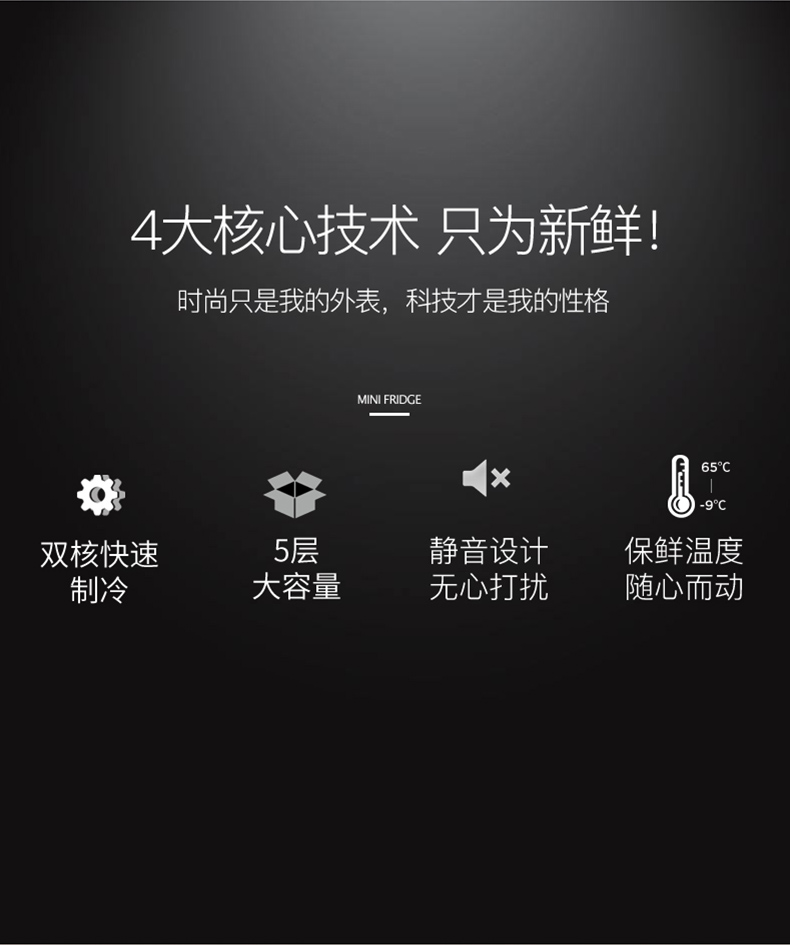 4大核心技术 只为新鲜!

时尚只是我的外表，科技才是我的性格

MINI FRIDGE

双核快速
制冷

5层
大容量

静音设计
无心打扰

65°C
-9°C

保鲜温度
随心而动