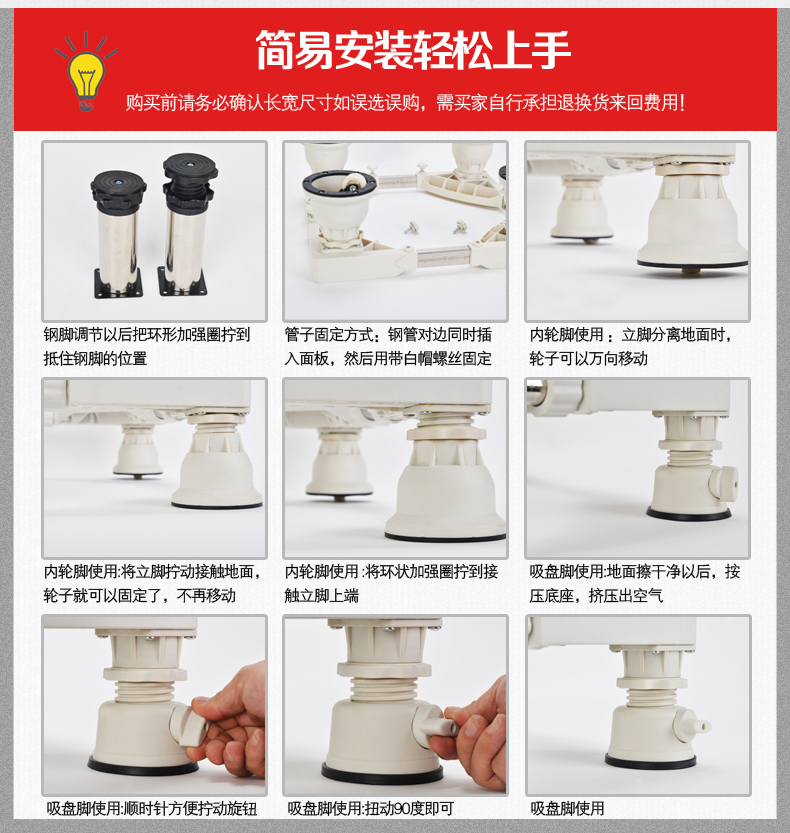 简易安装轻松上手

购买前请务必确认长宽尺寸如误选误购，需买家自行承担退换货来回费用！

钢脚调节以后把环形加强圈拧到抵住钢脚的位置

管子固定方式：钢管对边同时插入面板，然后用带白帽螺丝固定

内轮脚使用：立脚分离地面时，轮子可以万向移动

内轮脚使用:将立脚拧动接触地面，轮子就可以固定了，不再移动

内轮脚使用:将环状加强圈拧到接触立脚上端

吸盘脚使用:地面擦干净以后，按压底座，挤压出空气

吸盘脚使用:顺时针方便拧动旋钮

吸盘脚使用:扭动90度即可

吸盘脚使用