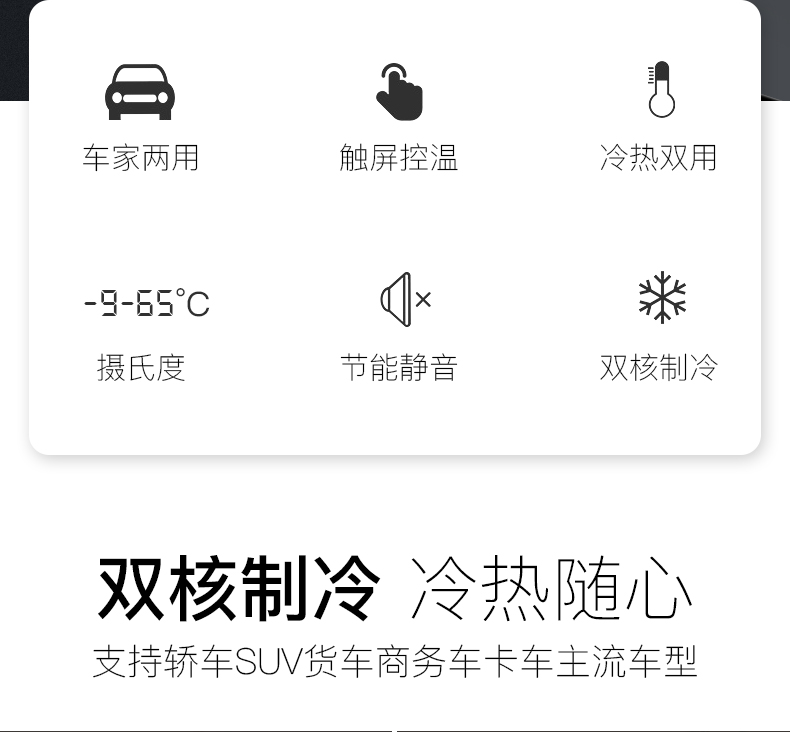 车家两用

触屏控温

冷热双用

-9-65°C

摄氏度

节能静音

双核制冷

双核制冷 冷热随心

支持轿车SUV货车商务车卡车主流车型