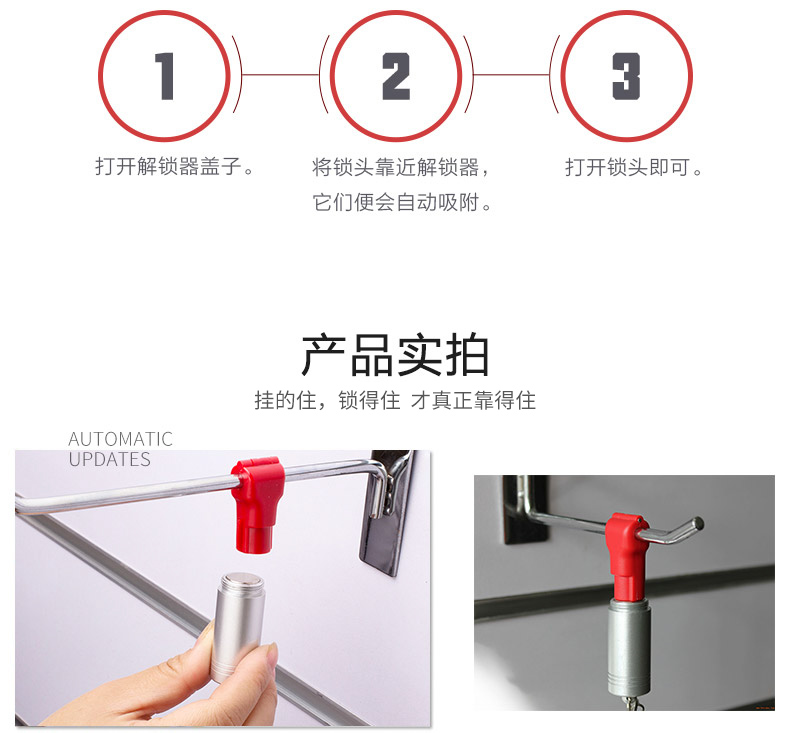 1

打开解锁器盖子。

2

将锁头靠近解锁器，它们便会自动吸附。

3

打开锁头即可。

产品实拍

挂的住，锁得住 才真正靠得住

AUTOMATIC UPDATES