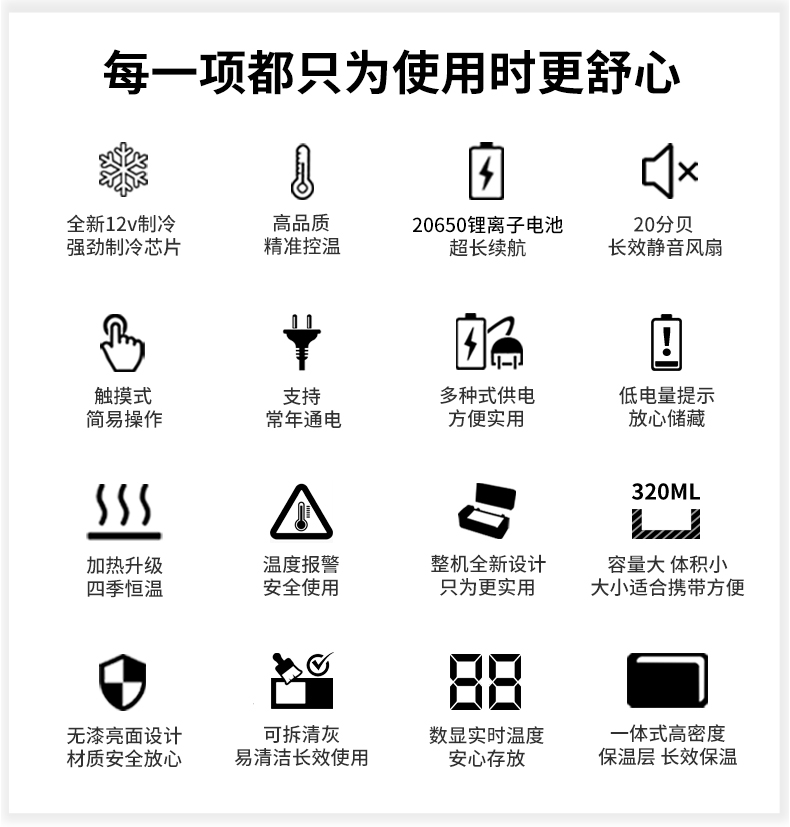 每一项都只为使用时更舒心

全新12v制冷
强劲制冷芯片

高品质
精准控温

20650锂离子电池
超长续航

20分贝
长效静音风扇

触摸式
简易操作

支持
常年通电

多种式供电
方便实用

低电量提示
放心储藏

加热升级
四季恒温

温度报警
安全使用

整机全新设计
只为更实用

320ML

容量大 体积小
大小适合携带方便

无漆亮面设计
材质安全放心

可拆清灰
易清洁长效使用

数显实时温度
安心存放

一体式高密度
保温层 长效保温