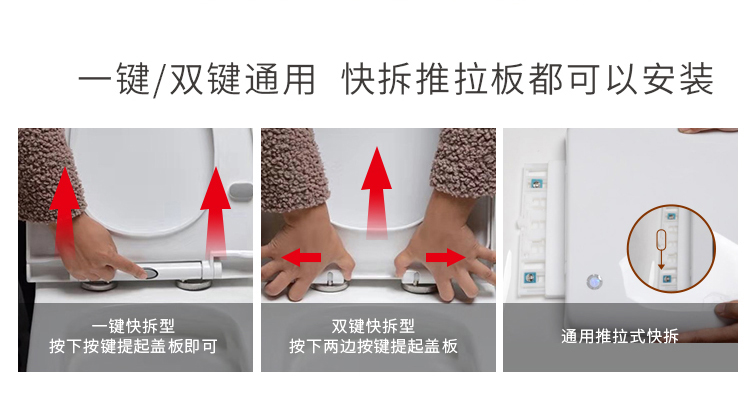 一键/双键通用 快拆推拉板都可以安装

一键快拆型
按下按键提起盖板即可

双键快拆型
按下两边按键提起盖板

通用推拉式快拆