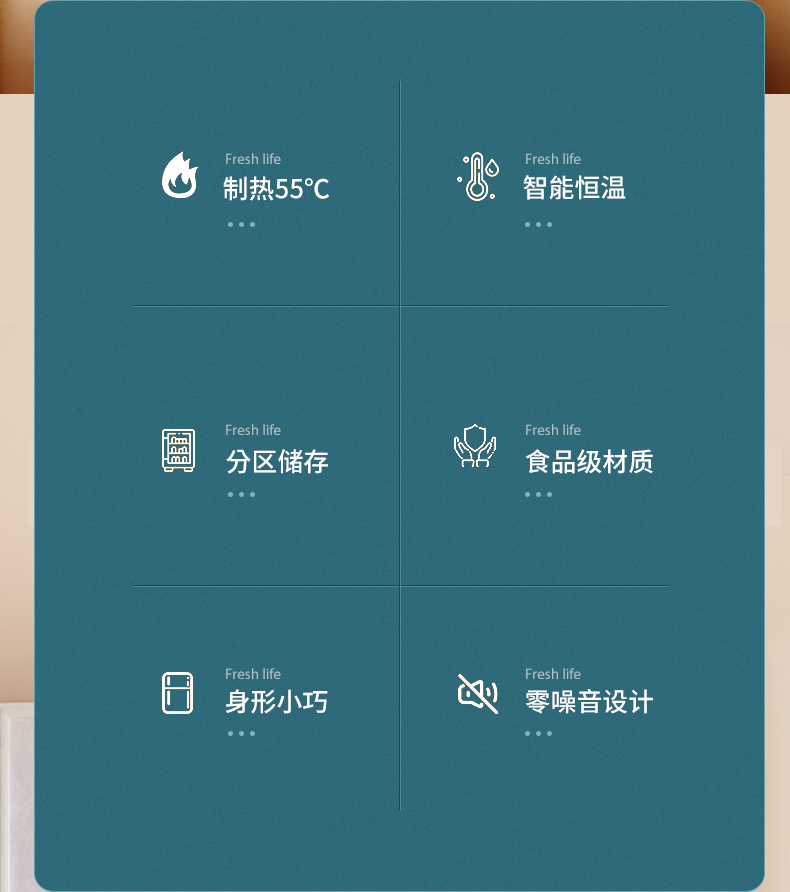 Fresh life
制热55℃

Fresh life
智能恒温

Fresh life
分区储存

Fresh life
食品级材质

Fresh life
身形小巧

Fresh life
零噪音设计